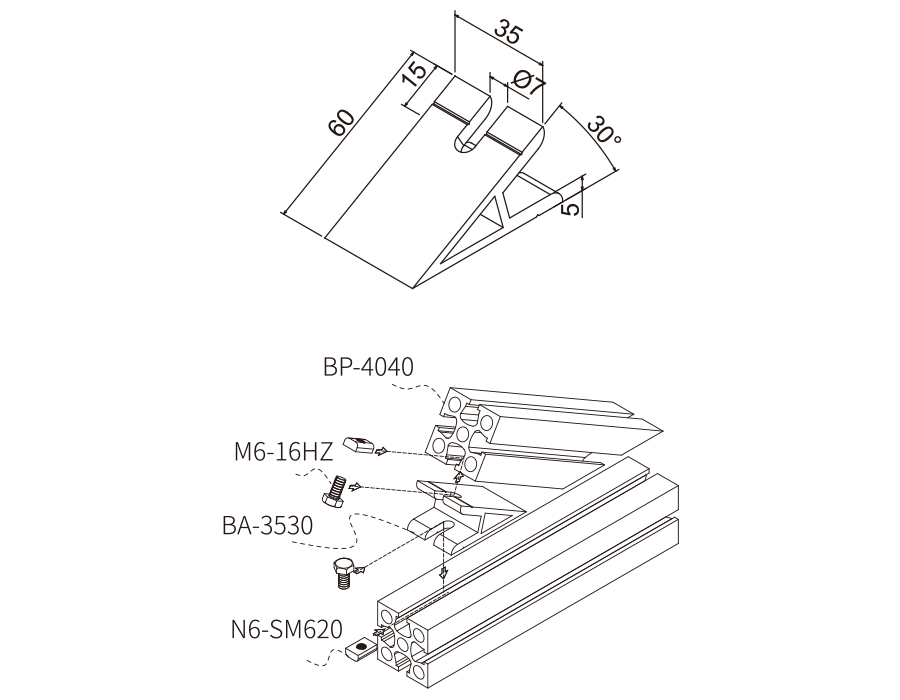 35
15
Ø7
60
30°
5

BP-4040
M6-16HZ
BA-3530
N6-SM620